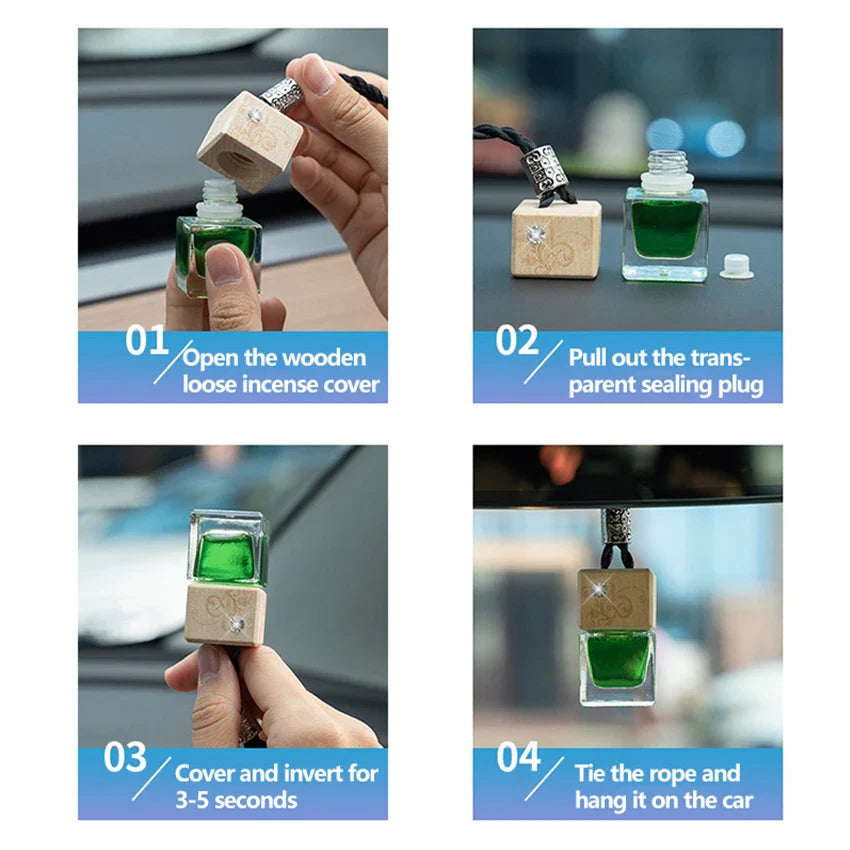 01 Open the wooden loose incense cover

02 Pull out the transparent sealing plug

03 Cover and invert for 3-5 seconds

04 Tie the rope and hang it on the car